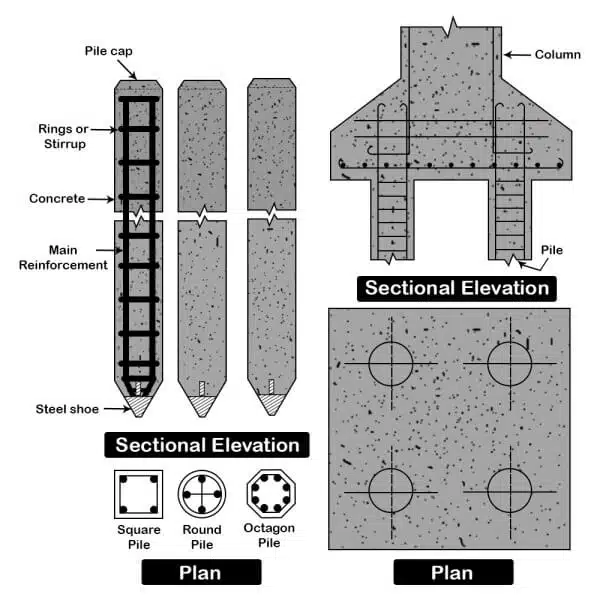 Pile cap

Rings or Stirrup

Concrete

Main Reinforcement

Steel shoe

Sectional Elevation

Square Pile

Round Pile

Octagon Pile

Plan

Column

Pile

Sectional Elevation

Plan